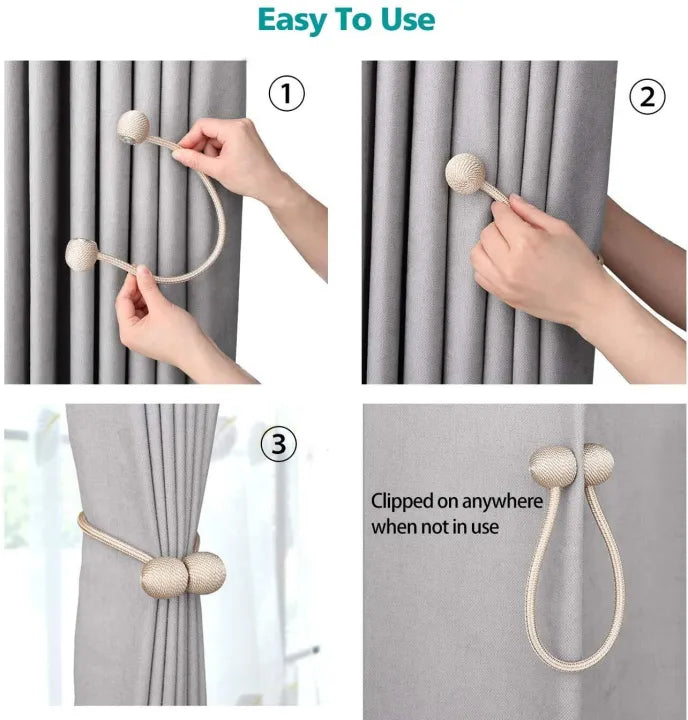 Easy To Use

①

②

③

Clipped on anywhere when not in use